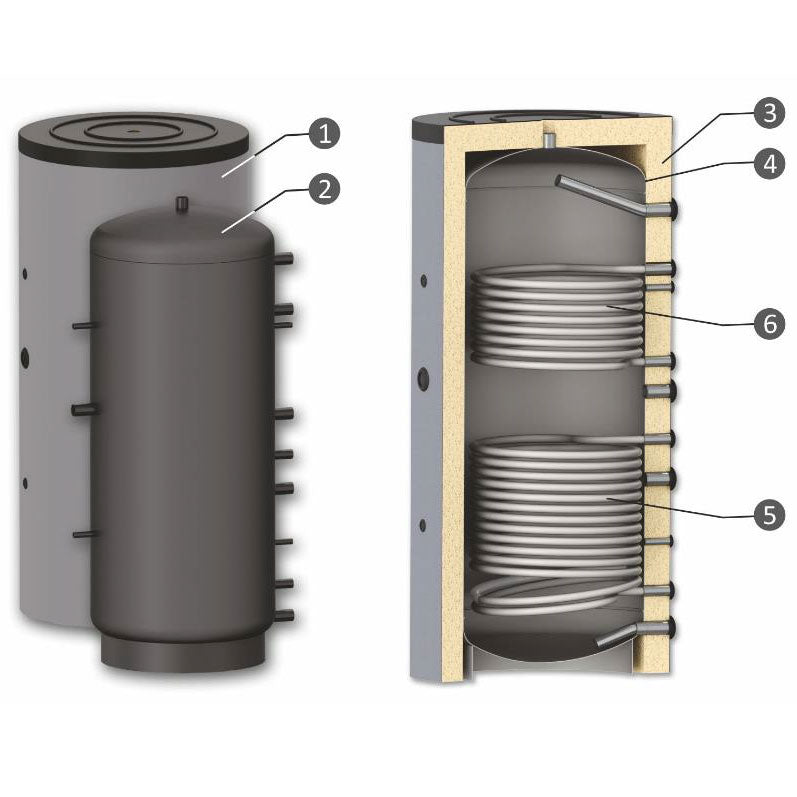 1
2
3
4
6
5